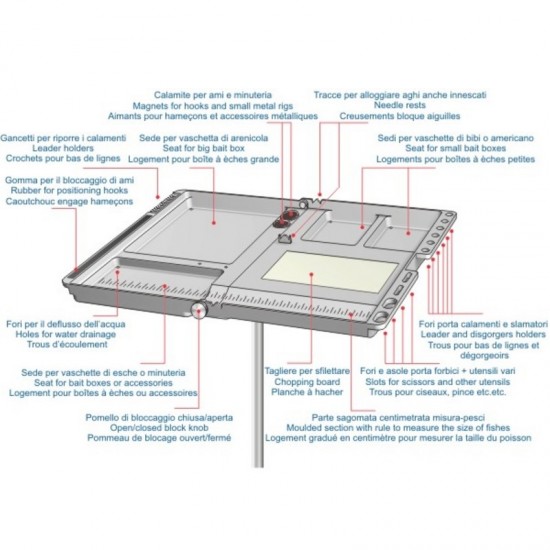 Calamite per ami e minuteria
Magnets for hooks and small metal rigs
Aimants pour hameçons et accessoires métalliques

Tracce per alloggiare aghi anche innescati
Needle rests
Creusements bloque aiguilles

Gancetti per riporre i calamenti
Leader holders
Crochets pour bas de lignes

Sede per vaschetta di arenicola
Seat for big bait box
Logement pour boîte à èches grande

Sedi per vaschette di bibi o americano
Seat for small bait boxes
Logements pour boîtes à èches petites

Gomma per il bloccaggio di ami
Rubber for positioning hooks
Caoutchouc engage hameçons

Fori per il deflusso dell'acqua
Holes for water drainage
Trous d'écoulement

Fori porta calamenti e slamatori
Leader and disgorgers holders
Trous pour bas de lignes et dégorgeoirs

Sede per vaschette di esche o minuteria
Seat for bait boxes or accessories
Logement pour boîtes à èches ou accessoires

Tagliere per sfilettare
Chopping board
Planche à hacher

Fori e asole porta forbici + utensili vari
Slots for scissors and other utensils
Trous pour ciseaux, pince etc.etc.

Pomello di bloccaggio chiusa/aperta
Open/closed block knob
Pommeau de blocage ouvert/fermé

Parte sagomata centimetrata misura-pesci
Moulded section with rule to measure the size of fishes
Logement gradué en centimètre pour mesurer la taille du poisson