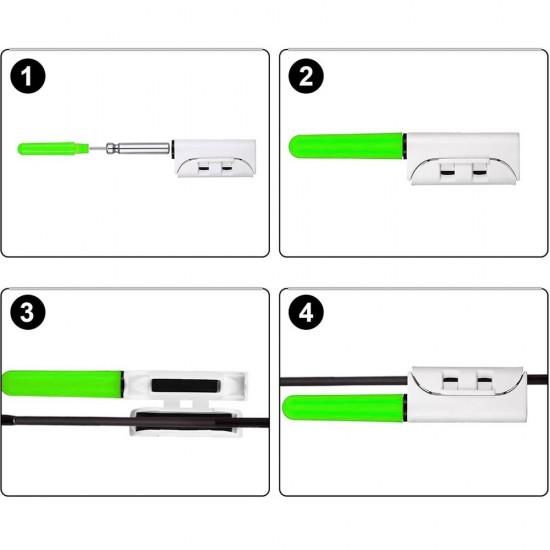 1

2

3

4